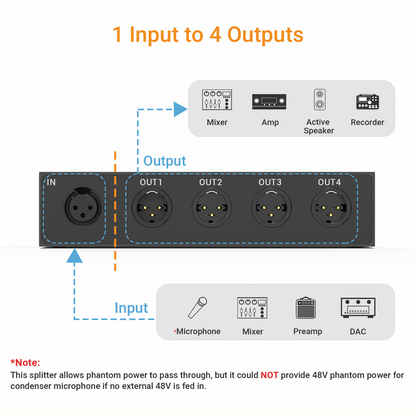 1 Input to 4 Outputs

Mixer
Amp
Active Speaker
Recorder

Output

IN
OUT1
OUT2
OUT3
OUT4

Input

*Microphone
Mixer
Preamp
DAC

*Note:
This splitter allows phantom power to pass through, but it could NOT provide 48V phantom power for condenser microphone if no external 48V is fed in.