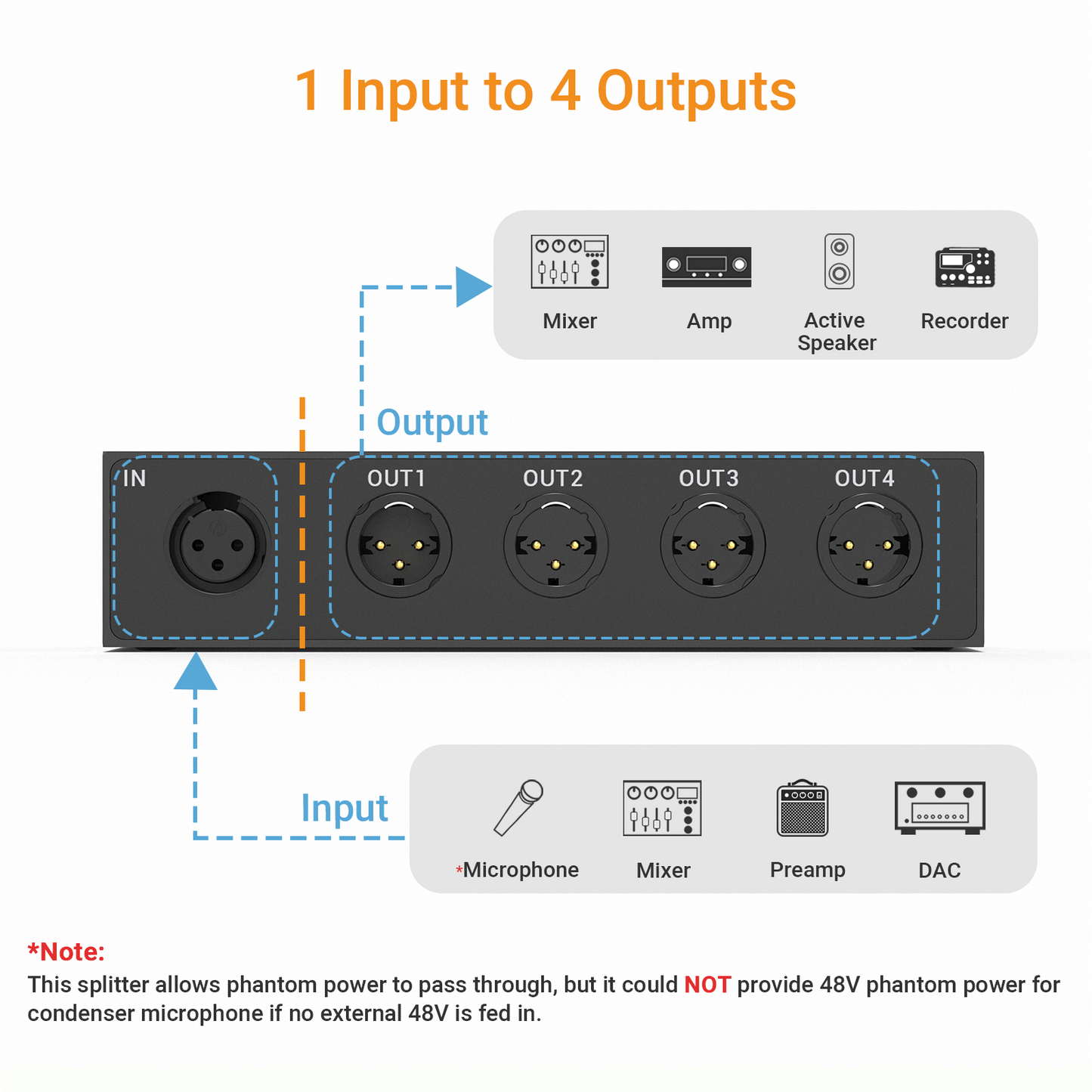 1 Input to 4 Outputs

Mixer
Amp
Active Speaker
Recorder

Output

IN
OUT1
OUT2
OUT3
OUT4

Input

*Microphone
Mixer
Preamp
DAC

*Note:
This splitter allows phantom power to pass through, but it could NOT provide 48V phantom power for condenser microphone if no external 48V is fed in.