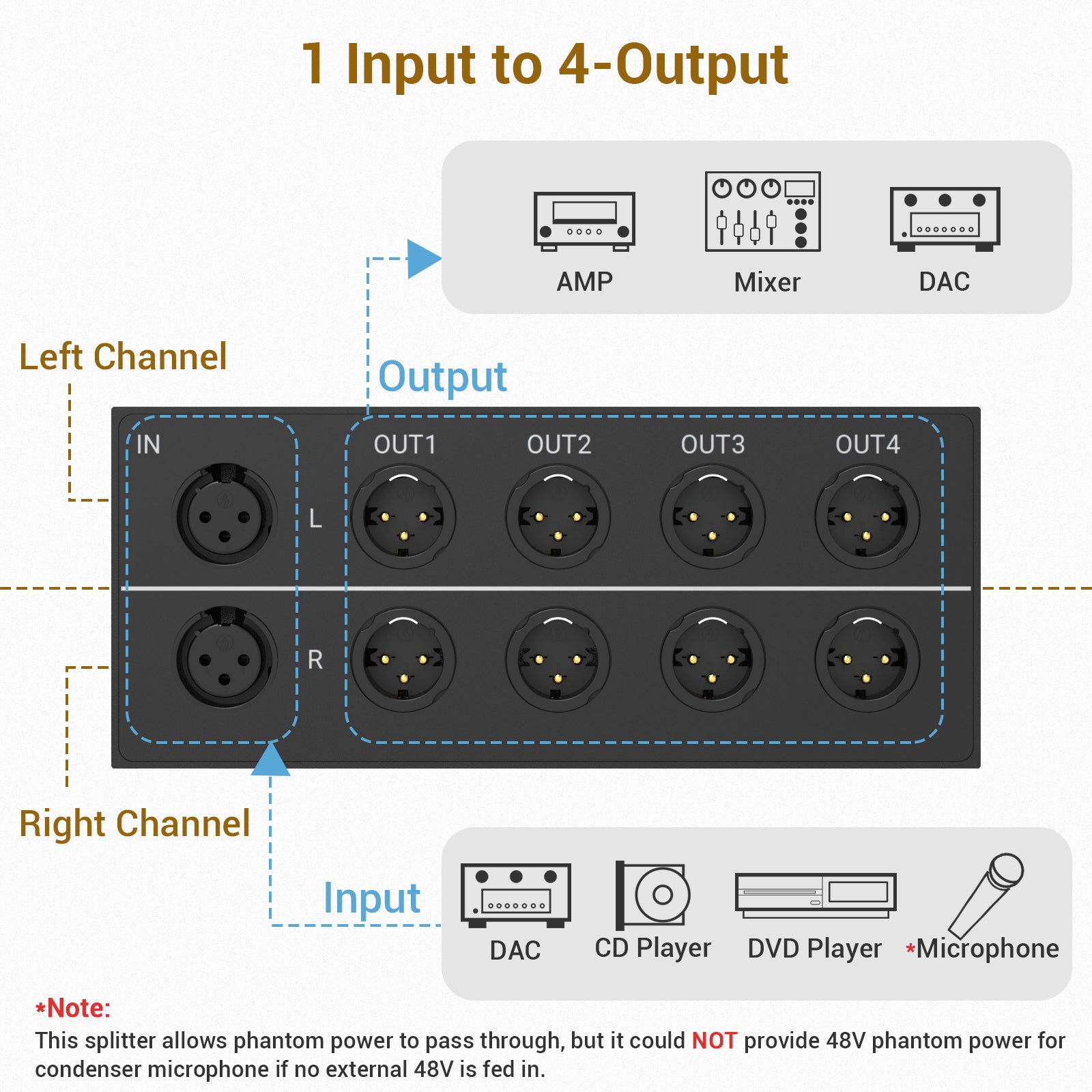 1 Input to 4-Output

AMP
Mixer
DAC

Left Channel

Output

IN
OUT1
OUT2
OUT3
OUT4
L
R

Right Channel

Input

DAC
CD Player
DVD Player
*Microphone

*Note:
This splitter allows phantom power to pass through, but it could NOT provide 48V phantom power for condenser microphone if no external 48V is fed in.