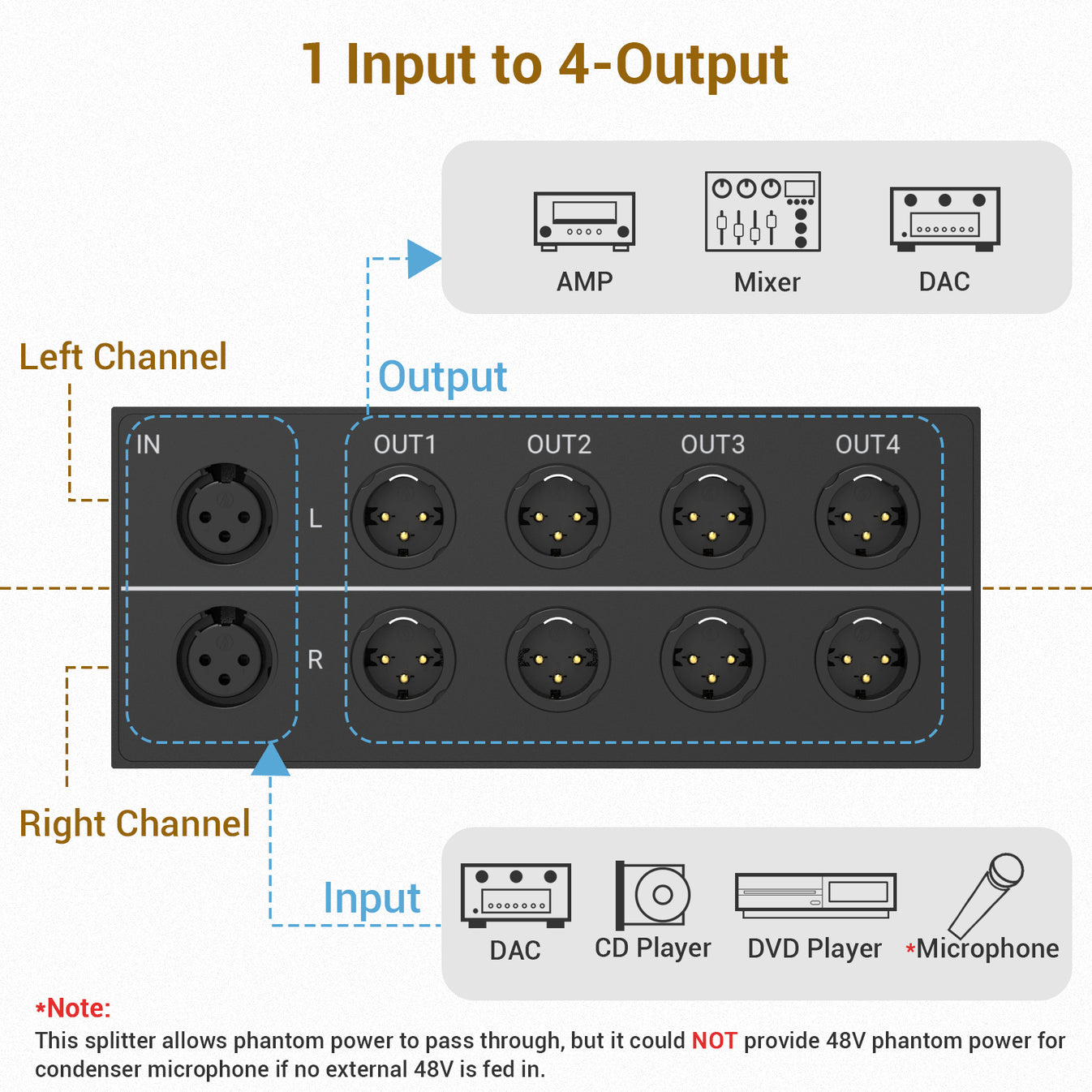 1 Input to 4-Output

AMP

Mixer

DAC

Left Channel

Output

IN

OUT1

OUT2

OUT3

OUT4

L

R

Right Channel

Input

DAC

CD Player

DVD Player

*Microphone

*Note:

This splitter allows phantom power to pass through, but it could NOT provide 48V phantom power for condenser microphone if no external 48V is fed in.