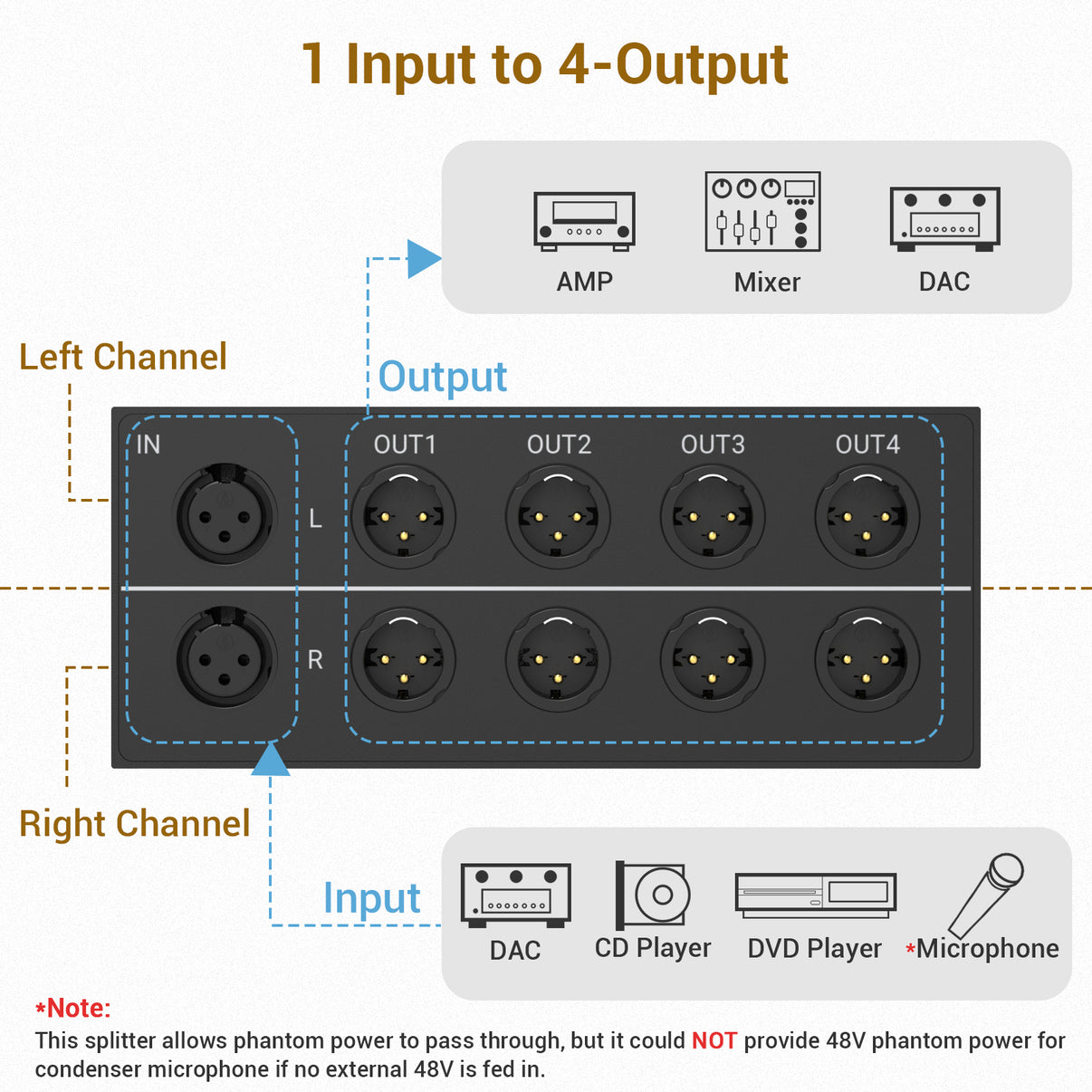 1 Input to 4-Output

AMP
Mixer
DAC

Left Channel

Output

IN
OUT1
OUT2
OUT3
OUT4
L
R

Right Channel

Input
DAC
CD Player
DVD Player
*Microphone

*Note:
This splitter allows phantom power to pass through, but it could NOT provide 48V phantom power for condenser microphone if no external 48V is fed in.