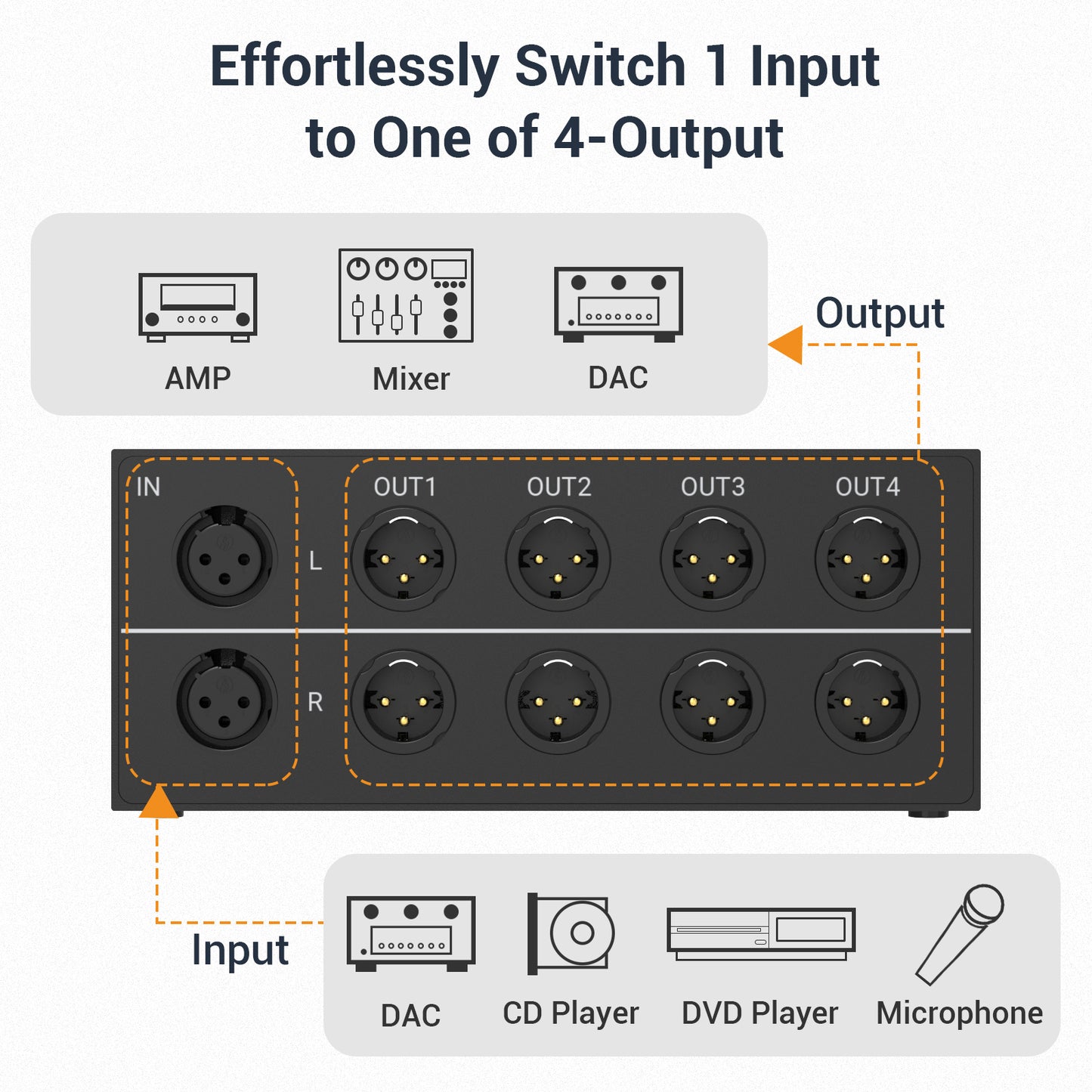 Effortlessly Switch 1 Input to One of 4-Output

AMP

Mixer

DAC

Output

IN

OUT1

OUT2

OUT3

OUT4

L

R

Input

DAC

CD Player

DVD Player

Microphone