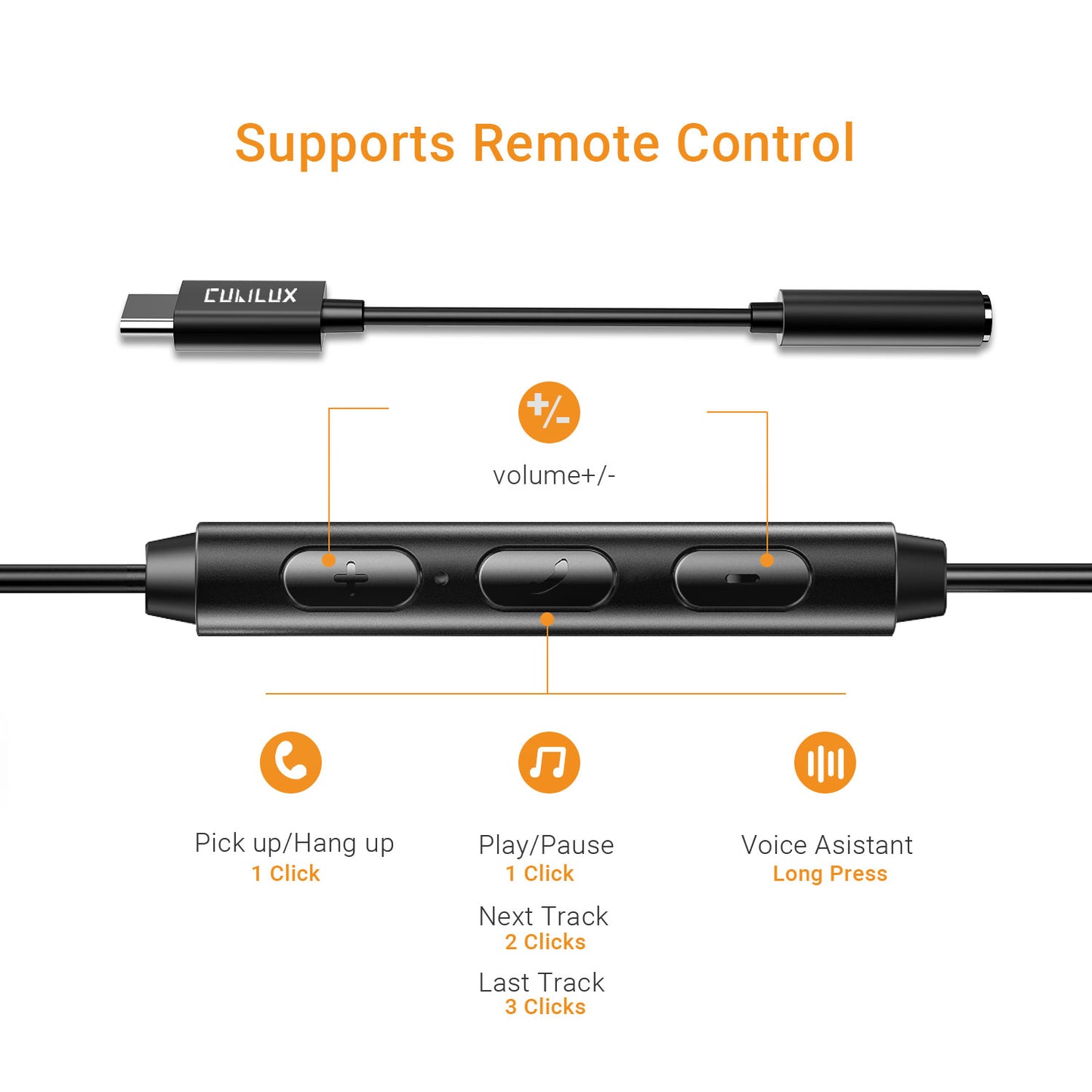 Supports Remote Control

CUNLUX

+/-

volume+/-

Pick up/Hang up
1 Click

Play/Pause
1 Click

Next Track
2 Clicks

Last Track
3 Clicks

Voice Asistant
Long Press