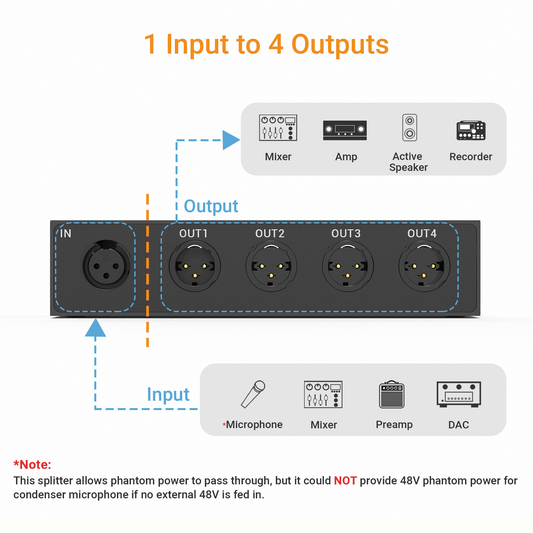 1 Input to 4 Outputs

Mixer
Amp
Active Speaker
Recorder

Output

IN
OUT1
OUT2
OUT3
OUT4

Input

*Microphone
Mixer
Preamp
DAC

*Note:
This splitter allows phantom power to pass through, but it could NOT provide 48V phantom power for condenser microphone if no external 48V is fed in.