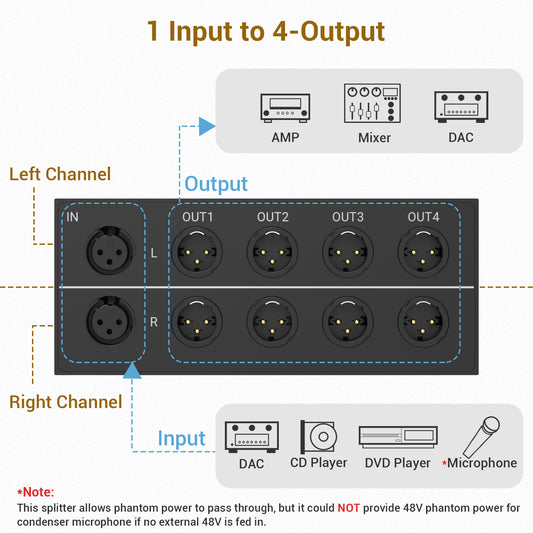 1 Input to 4-Output

AMP
Mixer
DAC

Left Channel

Output

IN
OUT1
OUT2
OUT3
OUT4
L
R

Right Channel

Input

DAC
CD Player
DVD Player
*Microphone

*Note:
This splitter allows phantom power to pass through, but it could NOT provide 48V phantom power for condenser microphone if no external 48V is fed in.